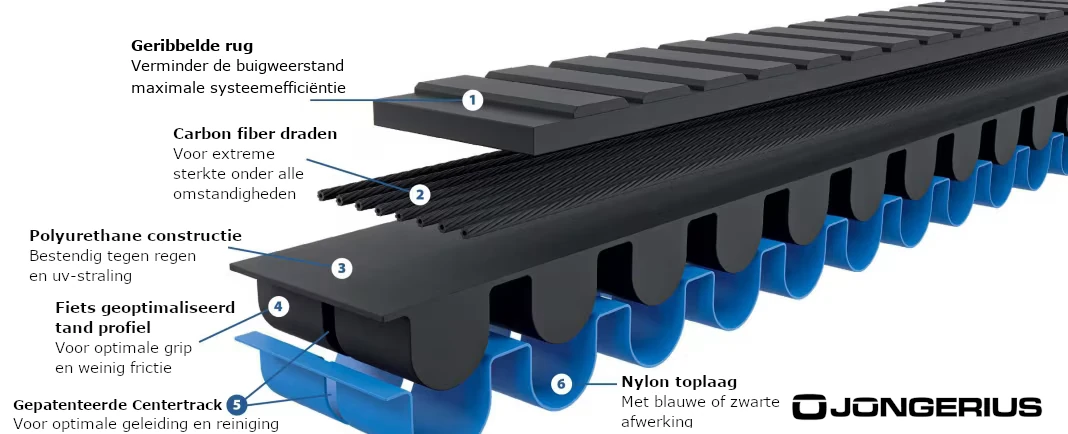 Geribbelde rug
Verminder de buigweerstand maximale systeemefficiëntie

1

Carbon fiber draden
Voor extreme sterkte onder alle omstandigheden

2

Polyurethane constructie
Bestendig tegen regen en uv-straling

3

Fiets geoptimaliseerd tand profiel
Voor optimale grip en weinig frictie

4

Gepatenteerde Centertrack
Voor optimale geleiding en reiniging

5

6

Nylon toplaag
Met blauwe of zwarte afwerking

JONGERIUS